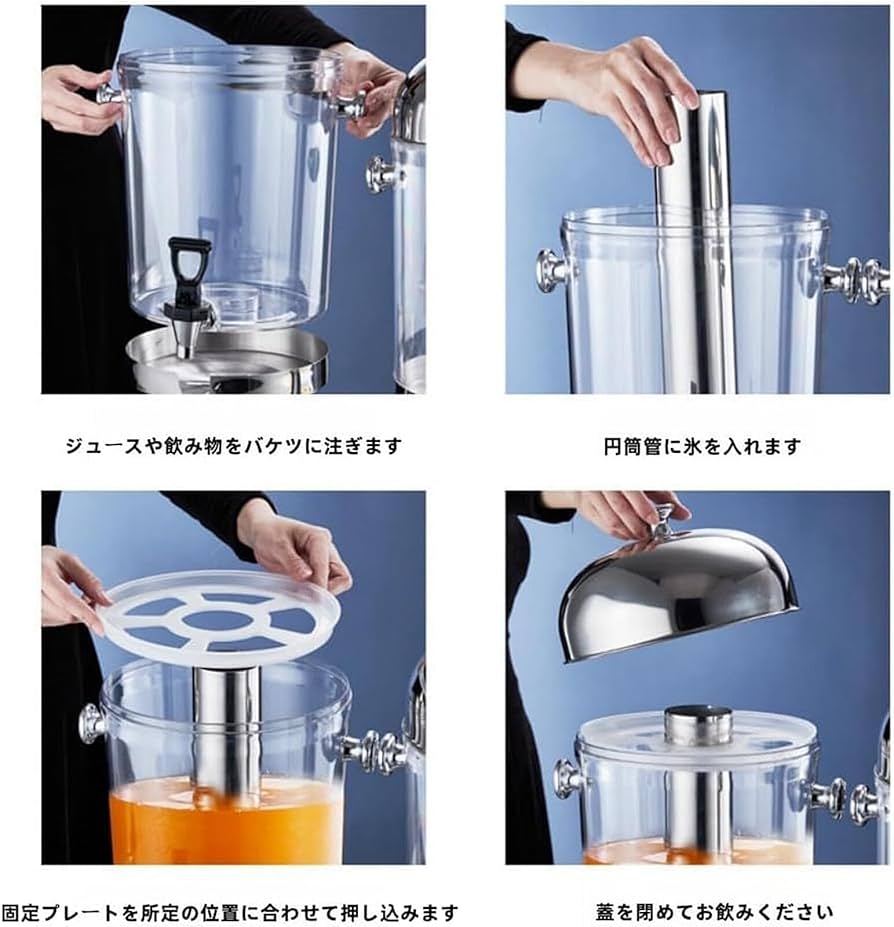 ジュースや飲み物をバケツに注ぎます

円筒管に氷を入れます

固定プレートを所定の位置に合わせて押し込みます

蓋を閉めてお飲みください